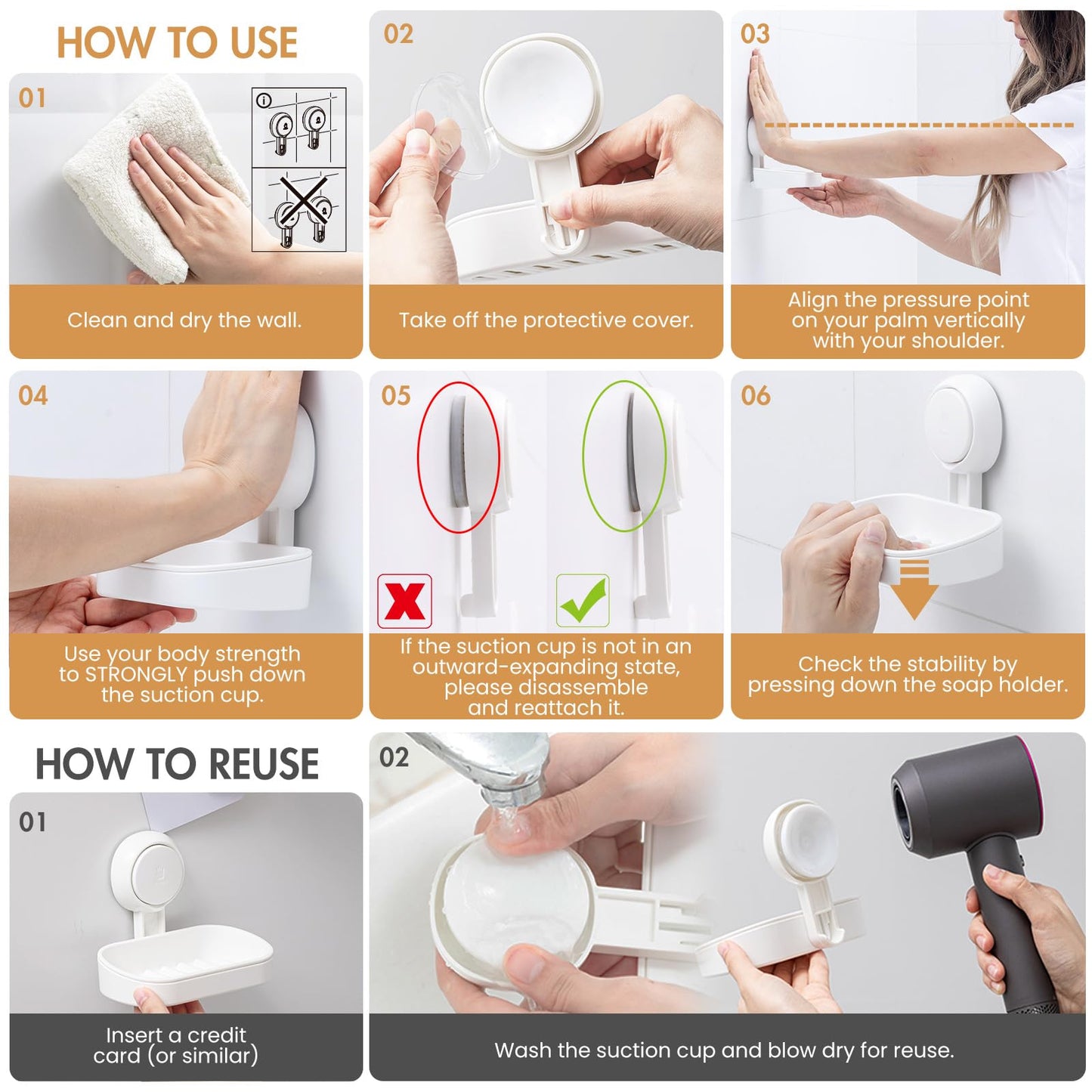 HOW TO USE

01

Clean and dry the wall.

02

Take off the protective cover.

03

Align the pressure point on your palm vertically with your shoulder.

04

Use your body strength to STRONGLY push down the suction cup.

05

If the suction cup is not in an outward-expanding state, please disassemble and reattach it.

06

Check the stability by pressing down the soap holder.

HOW TO REUSE

01

Insert a credit card (or similar)

02

Wash the suction cup and blow dry for reuse.