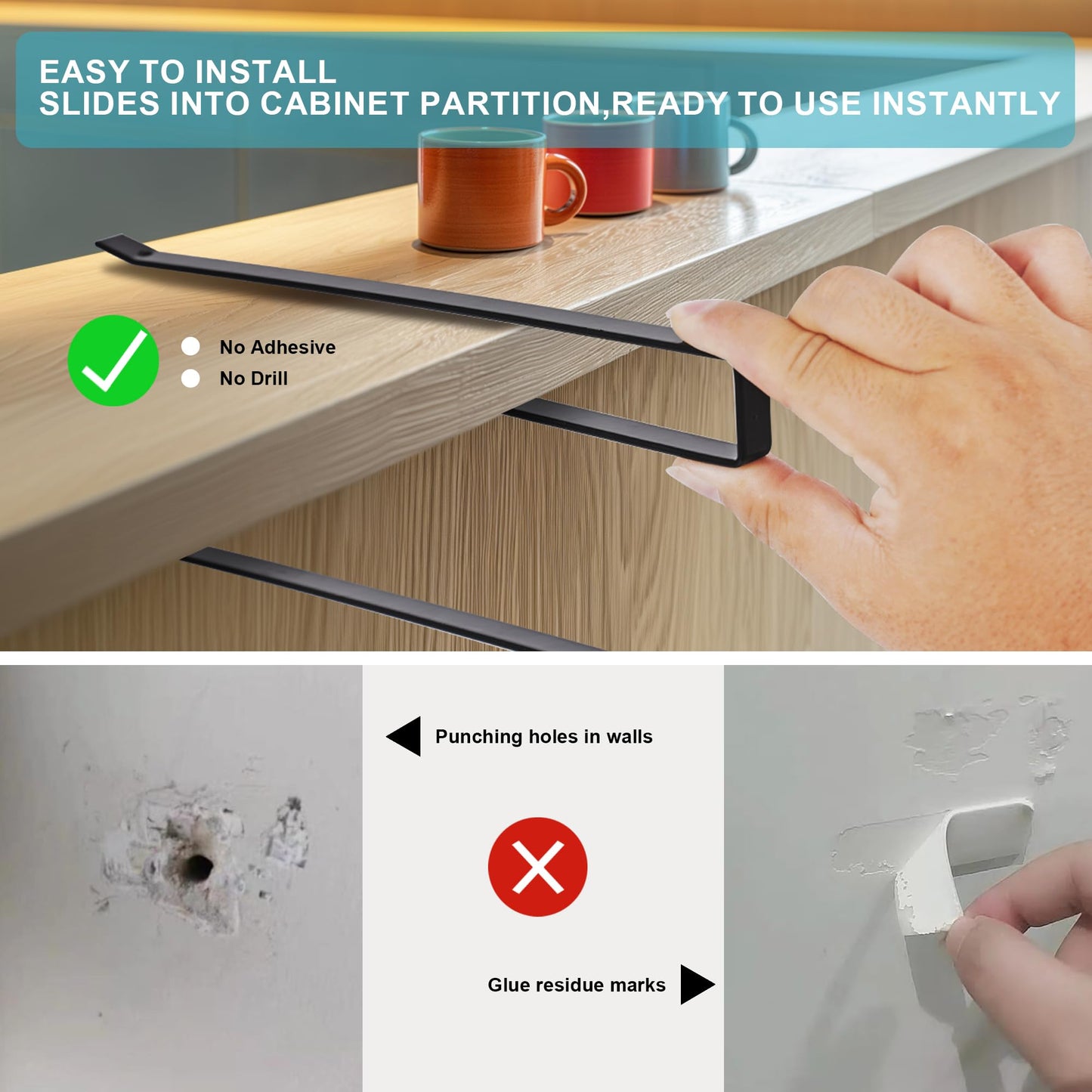 EASY TO INSTALL
SLIDES INTO CABINET PARTITION,READY TO USE INSTANTLY

No Adhesive
No Drill

Punching holes in walls

Glue residue marks